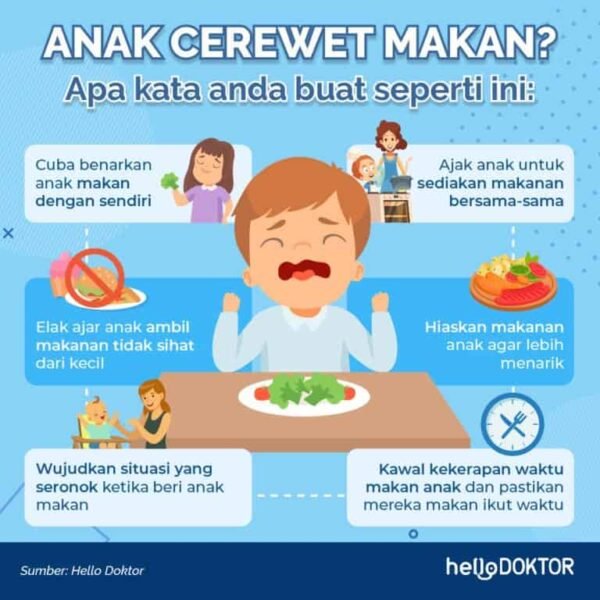 ANAK CEREWET MAKAN?
Apa kata anda buat seperti ini:

Cuba benarkan anak makan dengan sendiri

Ajak anak untuk sediakan makanan bersama-sama

Elak ajar anak ambil makanan tidak sihat dari kecil

Hiaskan makanan anak agar lebih menarik

Wujudkan situasi yang seronok ketika beri anak makan

Kawal kekerapan waktu makan anak dan pastikan mereka makan ikut waktu

Sumber: Hello Doktor

helloDOKTOR