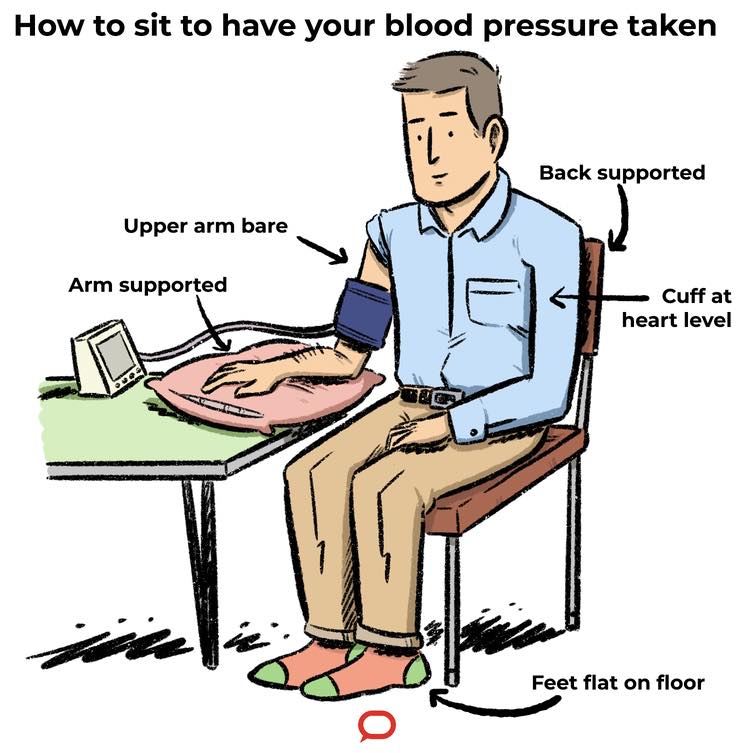 How to sit to have your blood pressure taken

Back supported

Upper arm bare

Arm supported

Cuff at heart level

Feet flat on floor